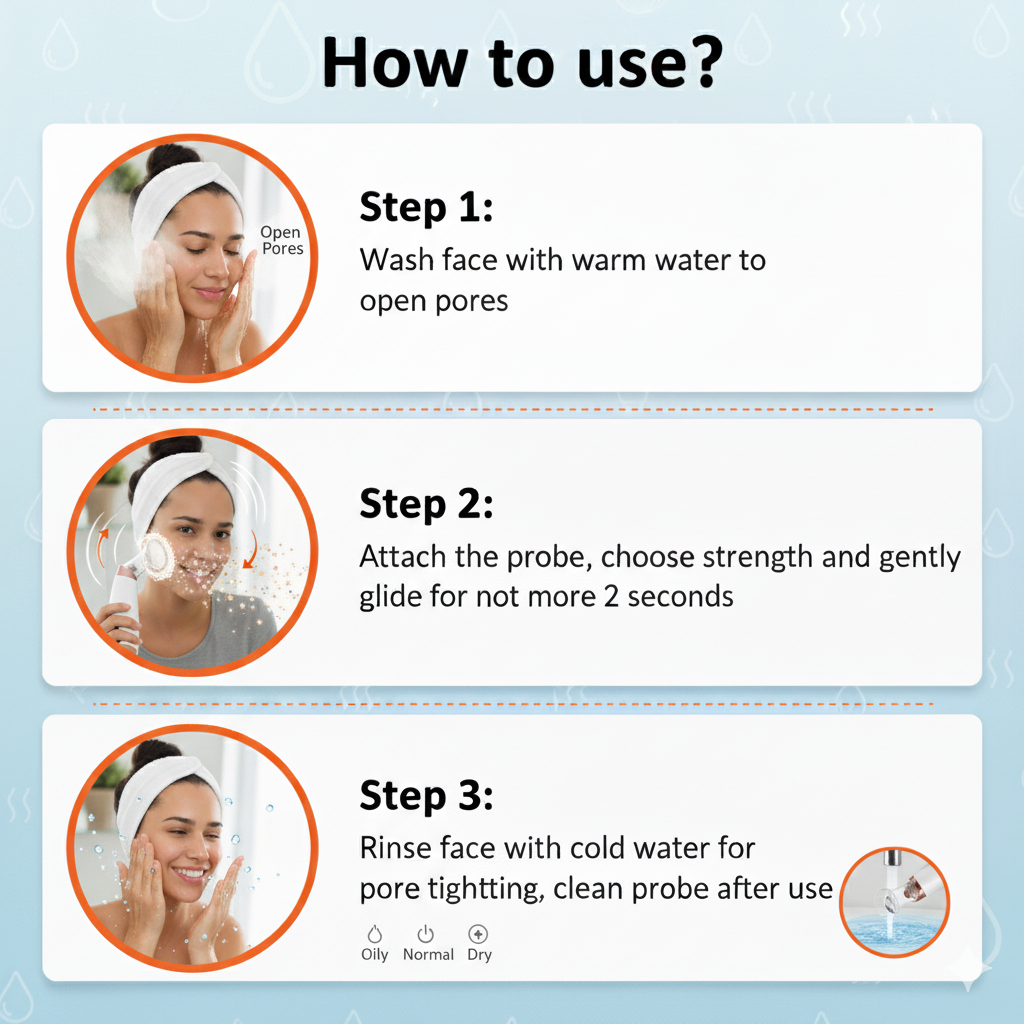 How to use?

Open Pores

Step 1:
Wash face with warm water to open pores

Step 2:
Attach the probe, choose strength and gently glide for not more 2 seconds

Step 3:
Rinse face with cold water for pore tightting, clean probe after use

Oily Normal Dry