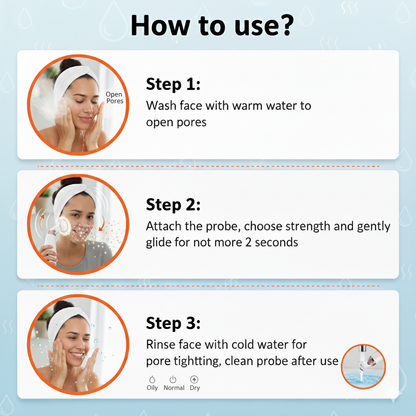 How to use?

Open Pores

Step 1:
Wash face with warm water to open pores

Step 2:
Attach the probe, choose strength and gently glide for not more 2 seconds

Step 3:
Rinse face with cold water for pore tightting, clean probe after use

Oily Normal Dry